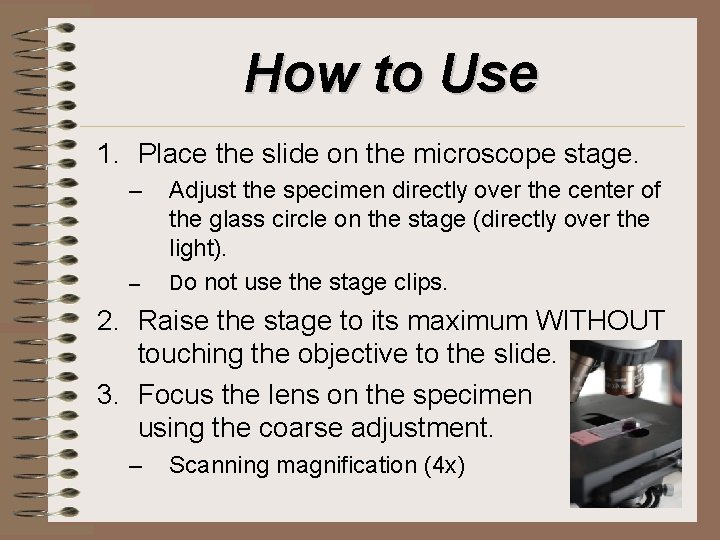 How to Use

1. Place the slide on the microscope stage.
– Adjust the specimen directly over the center of the glass circle on the stage (directly over the light).
– Do not use the stage clips.
2. Raise the stage to its maximum WITHOUT touching the objective to the slide.
3. Focus the lens on the specimen using the coarse adjustment.
– Scanning magnification (4x)