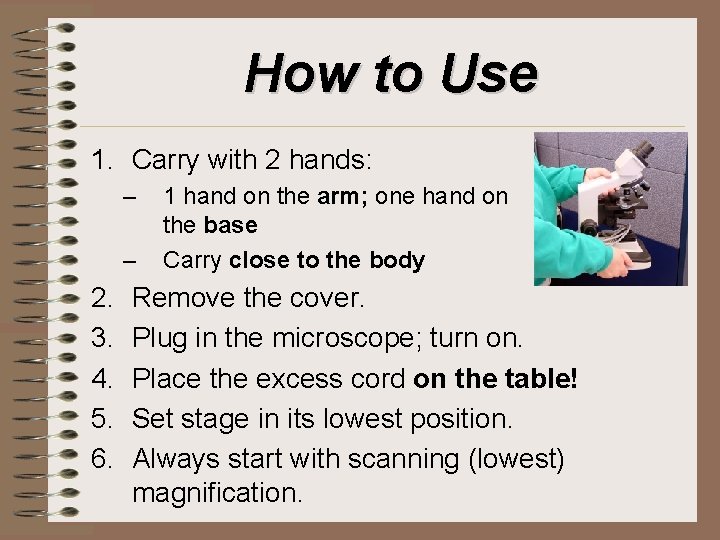 How to Use

1. Carry with 2 hands:
   – 1 hand on the arm; one hand on the base
   – Carry close to the body
2. Remove the cover.
3. Plug in the microscope; turn on.
4. Place the excess cord on the table!
5. Set stage in its lowest position.
6. Always start with scanning (lowest) magnification.