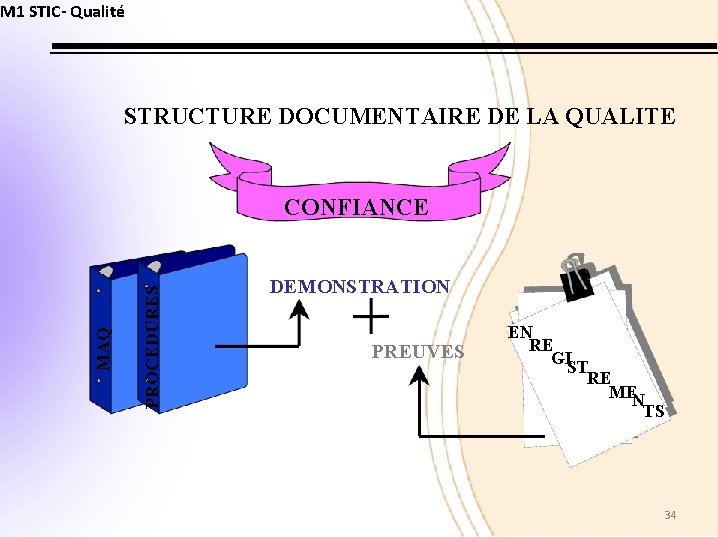 M1 STIC- Qualité

STRUCTURE DOCUMENTAIRE DE LA QUALITE

CONFIANCE

MAQ

PROCEDURES

DEMONSTRATION

+

PREUVES

ENREGISTREMENTS

34