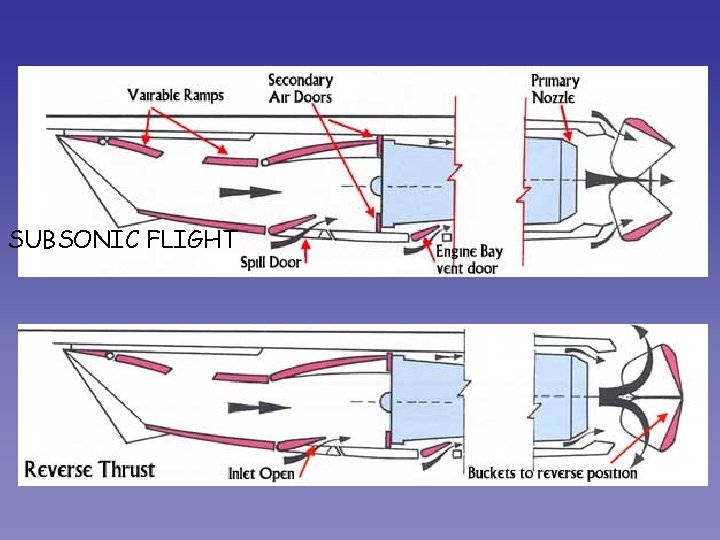 Vairable Ramps

Secondary Air Doors

Primary Nozzle

SUBSONIC FLIGHT

Spill Door

Engine Bay vent door

Reverse Thrust

Inlet Open

Buckets to reverse position