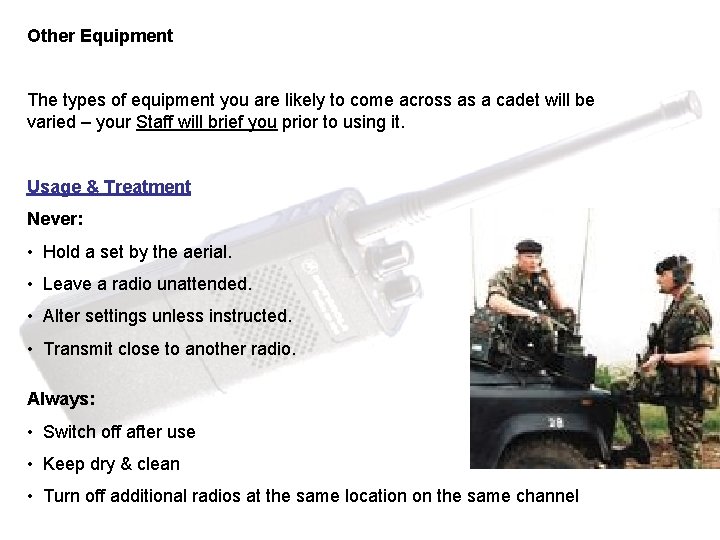 Other Equipment

The types of equipment you are likely to come across as a cadet will be varied – your Staff will brief you prior to using it.

Usage & Treatment

Never:

• Hold a set by the aerial.

• Leave a radio unattended.

• Alter settings unless instructed.

• Transmit close to another radio.

Always:

• Switch off after use

• Keep dry & clean

• Turn off additional radios at the same location on the same channel

28