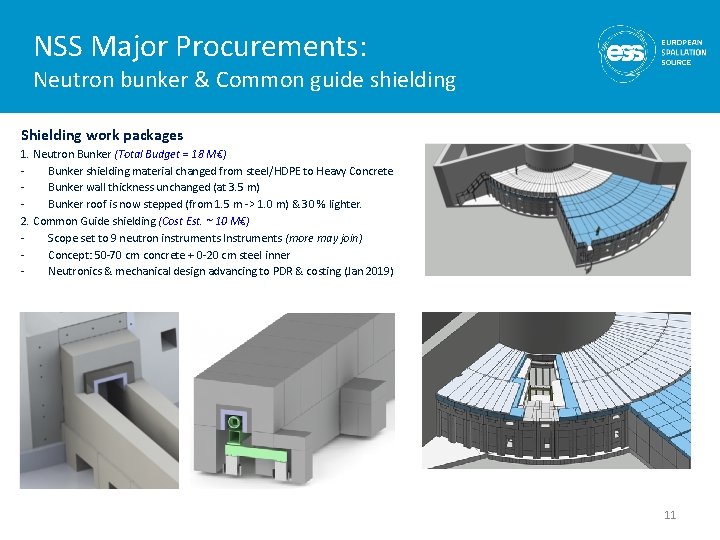 NSS Major Procurements:
Neutron bunker & Common guide shielding

ess EUROPEAN SPALLATION SOURCE

Shielding work packages

1. Neutron Bunker (Total Budget = 18 M€)
- Bunker shielding material changed from steel/HDPE to Heavy Concrete
- Bunker wall thickness unchanged (at 3.5 m)
- Bunker roof is now stepped (from 1.5 m -> 1.0 m) & 30 % lighter.

2. Common Guide shielding (Cost Est. ~ 10 M€)
- Scope set to 9 neutron instruments Instruments (more may join)
- Concept: 50-70 cm concrete + 0-20 cm steel inner
- Neutronics & mechanical design advancing to PDR & costing (Jan 2019)

11