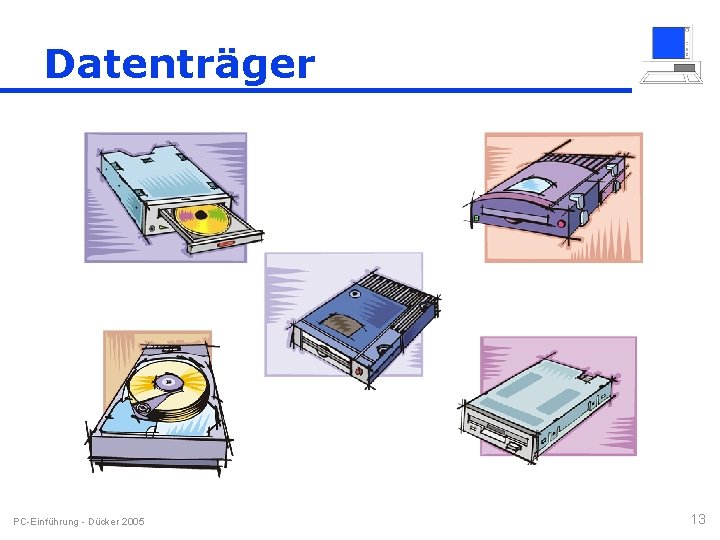 Datenträger

PC-Einführung - Dücker 2005

13