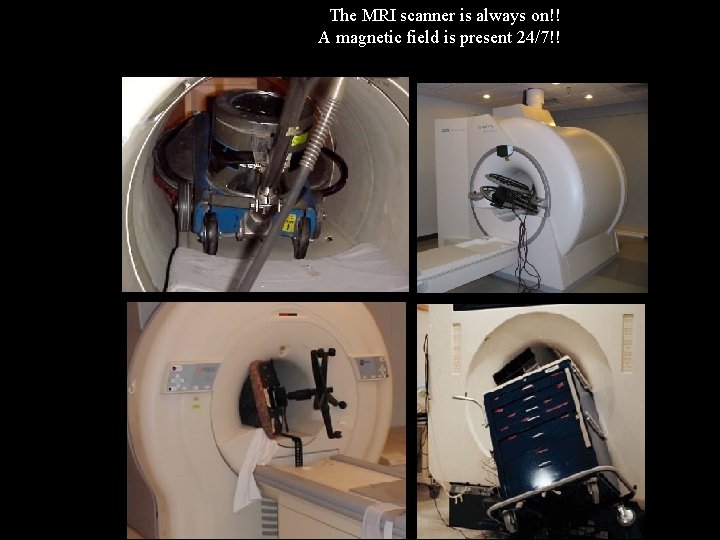 The MRI scanner is always on!!
A magnetic field is present 24/7!!