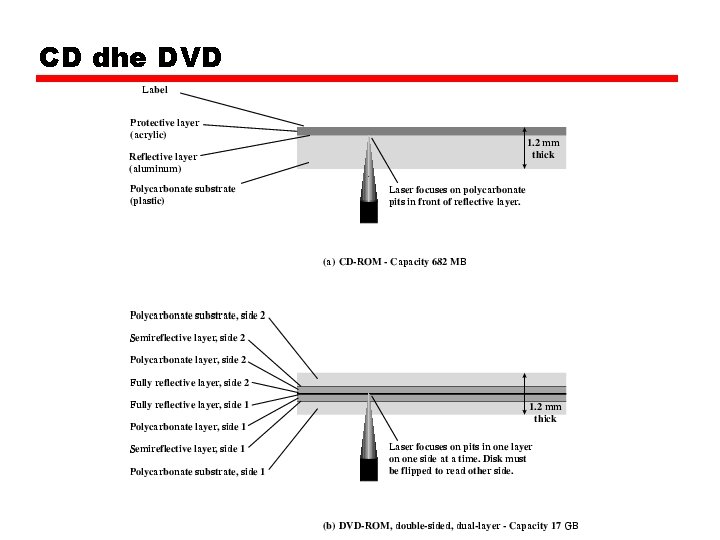 CD dhe DVD

Label

Protective layer (acrylic)

Reflective layer (aluminum)

Polycarbonate substrate (plastic)

1.2 mm thick

Laser focuses on polycarbonate pits in front of reflective layer.

(a) CD-ROM - Capacity 682 MB

Polycarbonate substrate, side 2

Semireflective layer, side 2

Polycarbonate layer, side 2

Fully reflective layer, side 2

Fully reflective layer, side 1

Polycarbonate layer, side 1

Semireflective layer, side 1

Polycarbonate substrate, side 1

1.2 mm thick

Laser focuses on pits in one layer on one side at a time. Disk must be flipped to read other side.

(b) DVD-ROM, double-sided, dual-layer - Capacity 17 GB