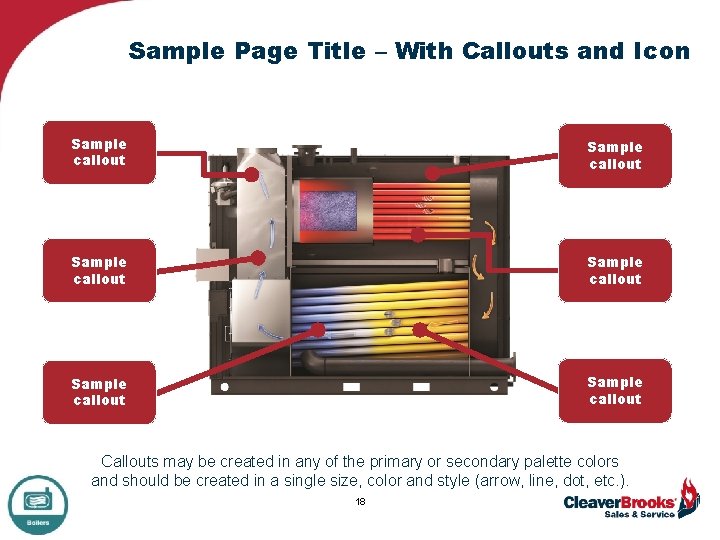 Sample Page Title – With Callouts and Icon

Sample callout

Sample callout

Sample callout

Sample callout

Sample callout

Sample callout

Callouts may be created in any of the primary or secondary palette colors and should be created in a single size, color and style (arrow, line, dot, etc.).

Boilers

18

CleaverBrooks
Sales & Service