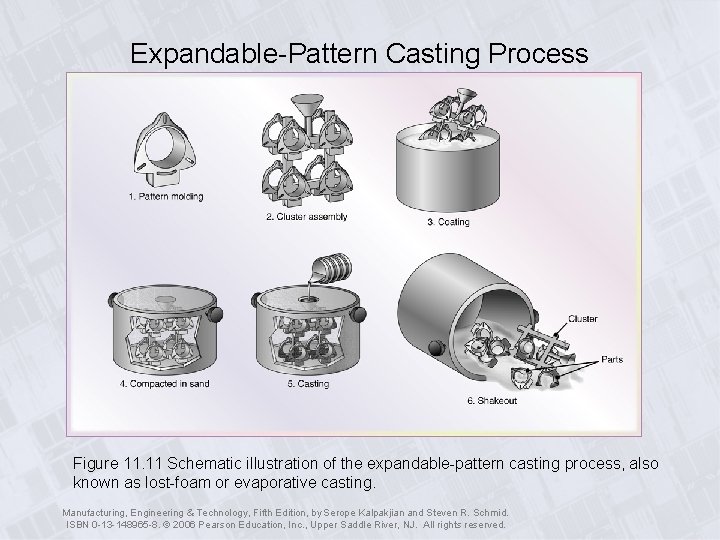 Expandable-Pattern Casting Process

1. Pattern molding

2. Cluster assembly

3. Coating

4. Compacted in sand

5. Casting

Cluster

Parts

6. Shakeout

Figure 11.11 Schematic illustration of the expandable-pattern casting process, also known as lost-foam or evaporative casting.

Manufacturing, Engineering & Technology, Fifth Edition, by Serope Kalpakjian and Steven R. Schmid. ISBN 0-13-148965-8. © 2006 Pearson Education, Inc., Upper Saddle River, NJ. All rights reserved.