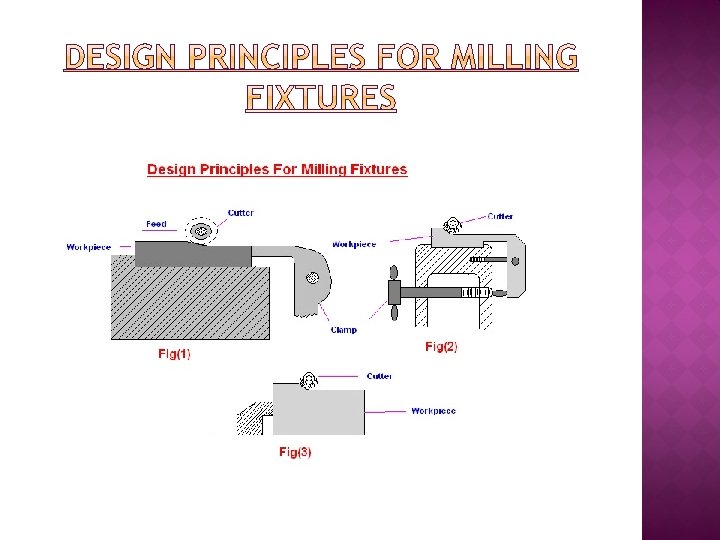 DESIGN PRINCIPLES FOR MILLING FIXTURES

Design Principles For Milling Fixtures

Feed
Cutter
Workpiece
Clamp
Fig(1)

Cutter
Workpiece
Fig(2)

Cutter
Workpiece
Fig(3)