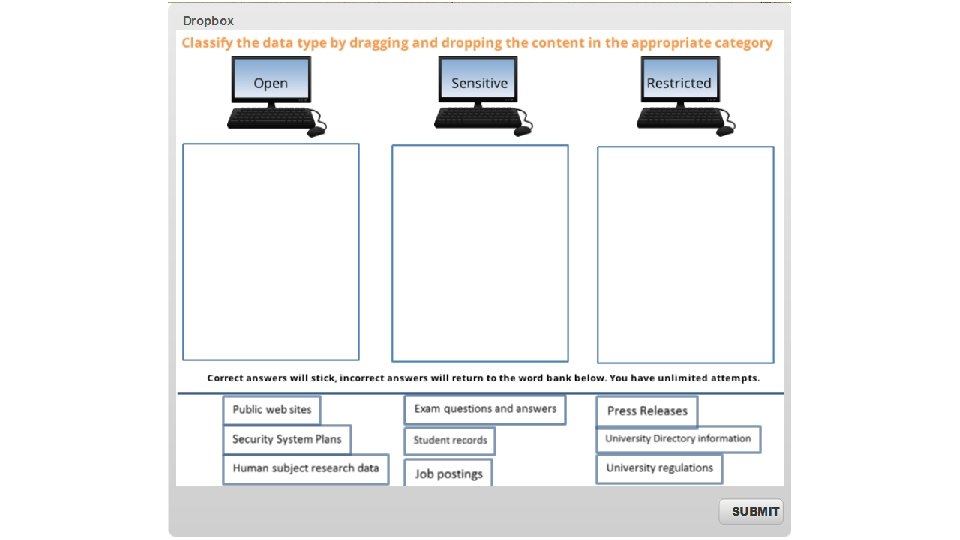 Dropbox

Classify the data type by dragging and dropping the content in the appropriate category

Open

Sensitive

Restricted

Correct answers will stick, incorrect answers will return to the word bank below. You have unlimited attempts.

Public web sites

Security System Plans

Human subject research data

Exam questions and answers

Student records

Job postings

Press Releases

University Directory information

University regulations

SUBMIT