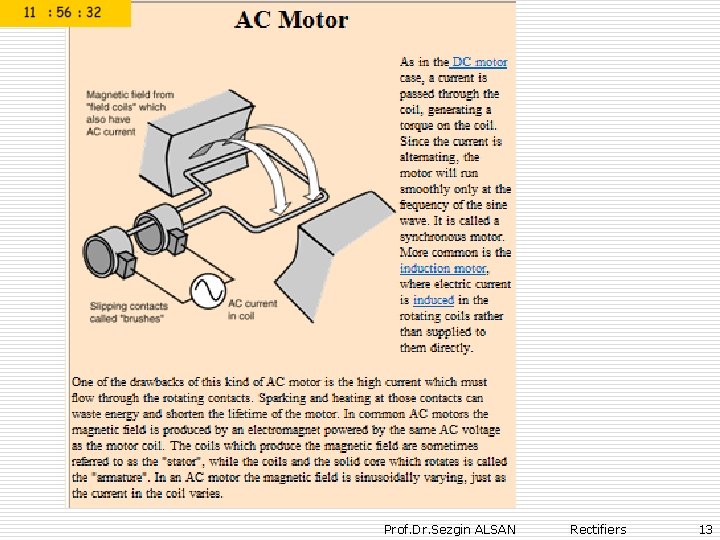 11 : 56 : 32

AC Motor

Magnetic field from "field coils" which also have AC current

Slipping contacts called "brushes"

AC current in coil

As in the DC motor case, a current is passed through the coil, generating a torque on the coil. Since the current is alternating, the motor will run smoothly only at the frequency of the sine wave. It is called a synchronous motor. More common is the induction motor, where electric current is induced in the rotating coils rather than supplied to them directly.

One of the drawbacks of this kind of AC motor is the high current which must flow through the rotating contacts. Sparking and heating at those contacts can waste energy and shorten the lifetime of the motor. In common AC motors the magnetic field is produced by an electromagnet powered by the same AC voltage as the motor coil. The coils which produce the magnetic field are sometimes referred to as the "stator", while the coils and the solid core which rotates is called the "armature". In an AC motor the magnetic field is sinusoidally varying, just as the current in the coil varies.

Prof.Dr.Sezgin ALSAN Rectifiers 13