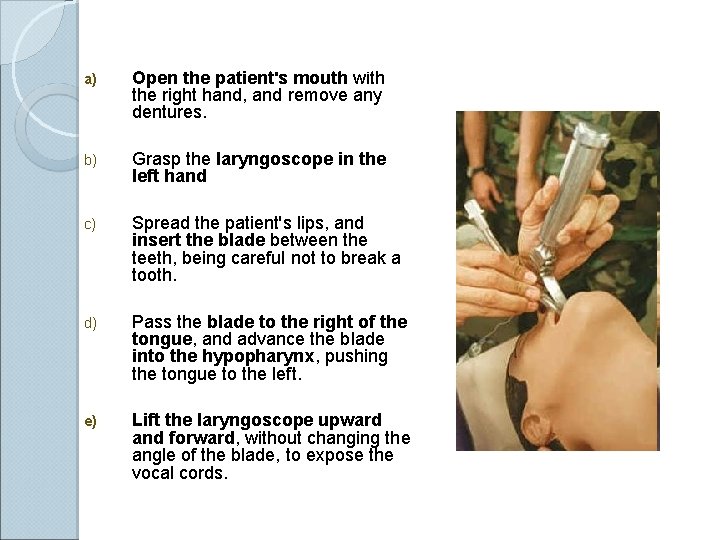 a) Open the patient's mouth with the right hand, and remove any dentures.

b) Grasp the laryngoscope in the left hand

c) Spread the patient's lips, and insert the blade between the teeth, being careful not to break a tooth.

d) Pass the blade to the right of the tongue, and advance the blade into the hypopharynx, pushing the tongue to the left.

e) Lift the laryngoscope upward and forward, without changing the angle of the blade, to expose the vocal cords.