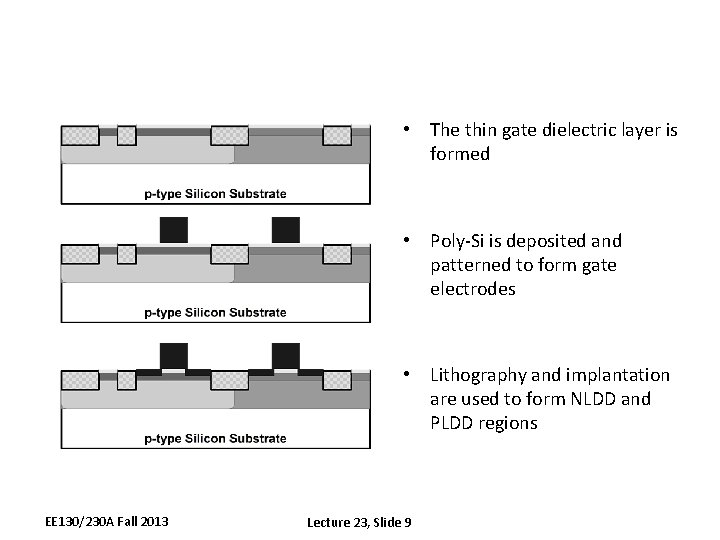 p-type Silicon Substrate

• The thin gate dielectric layer is formed

p-type Silicon Substrate

• Poly-Si is deposited and patterned to form gate electrodes

p-type Silicon Substrate

• Lithography and implantation are used to form NLDD and PLDD regions

EE130/230A Fall 2013

Lecture 23, Slide 9