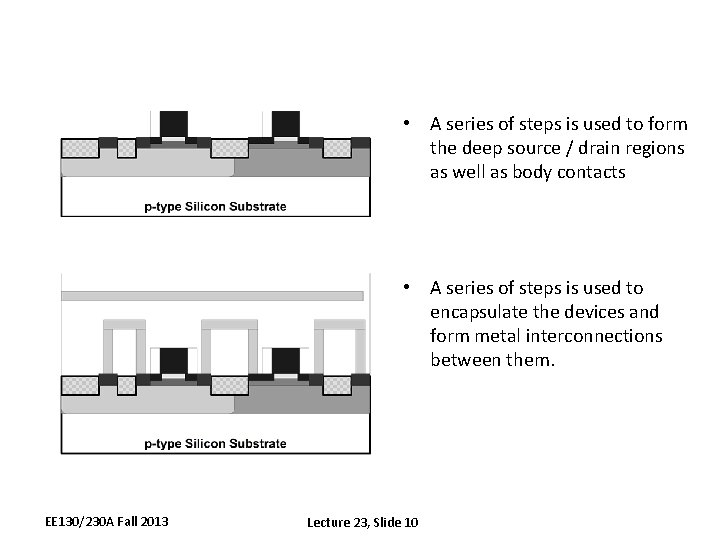 p-type Silicon Substrate

• A series of steps is used to form the deep source / drain regions as well as body contacts

p-type Silicon Substrate

• A series of steps is used to encapsulate the devices and form metal interconnections between them.

EE130/230A Fall 2013

Lecture 23, Slide 10