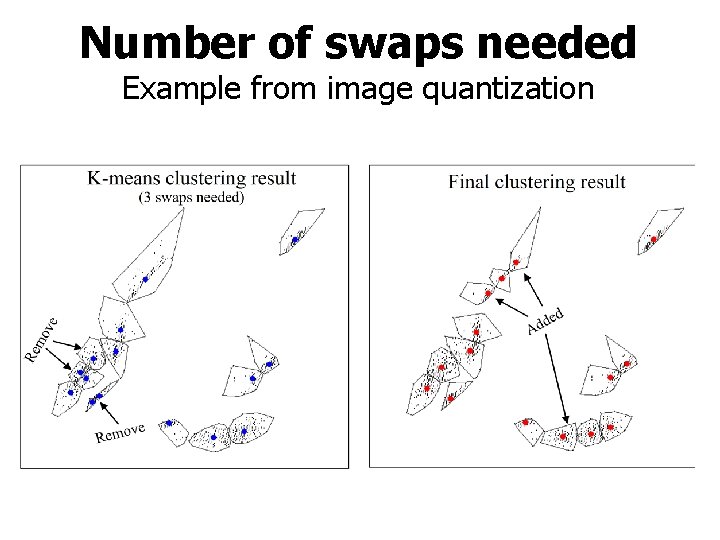 Number of swaps needed
Example from image quantization

K-means clustering result
(3 swaps needed)

Remove

Remove

Final clustering result

Added