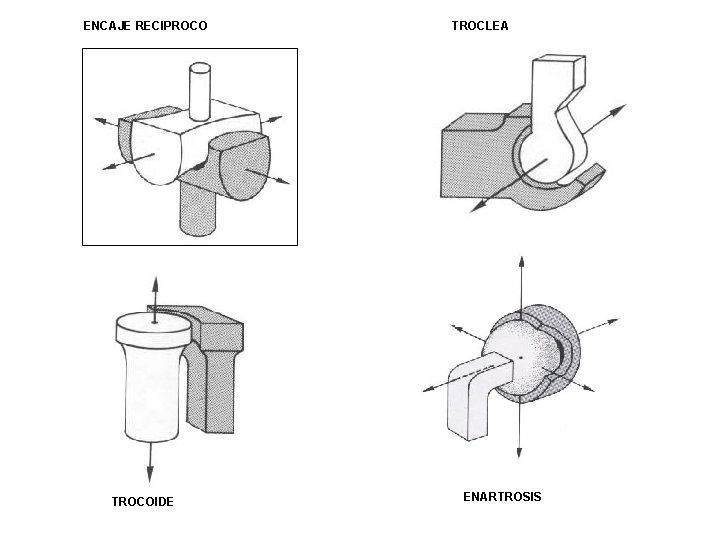 ENCAJE RECIPROCO

TROCLEA

TROCOIDE

ENARTROSIS