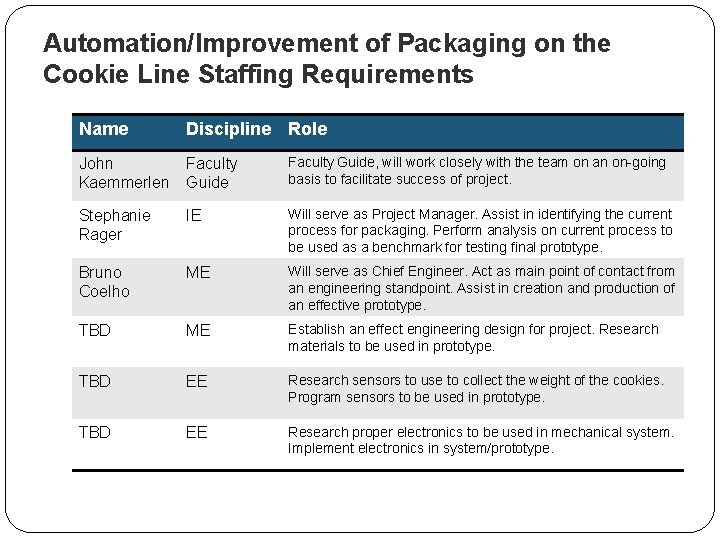 Automation/Improvement of Packaging on the Cookie Line Staffing Requirements

| Name | Discipline | Role |
|---|---|---|
| John Kaemmerlen | Faculty Guide | Faculty Guide, will work closely with the team on an on-going basis to facilitate success of project. |
| Stephanie Rager | IE | Will serve as Project Manager. Assist in identifying the current process for packaging. Perform analysis on current process to be used as a benchmark for testing final prototype. |
| Bruno Coelho | ME | Will serve as Chief Engineer. Act as main point of contact from an engineering standpoint. Assist in creation and production of an effective prototype. |
| TBD | ME | Establish an effect engineering design for project. Research materials to be used in prototype. |
| TBD | EE | Research sensors to use to collect the weight of the cookies. Program sensors to be used in prototype. |
| TBD | EE | Research proper electronics to be used in mechanical system. Implement electronics in system/prototype. |