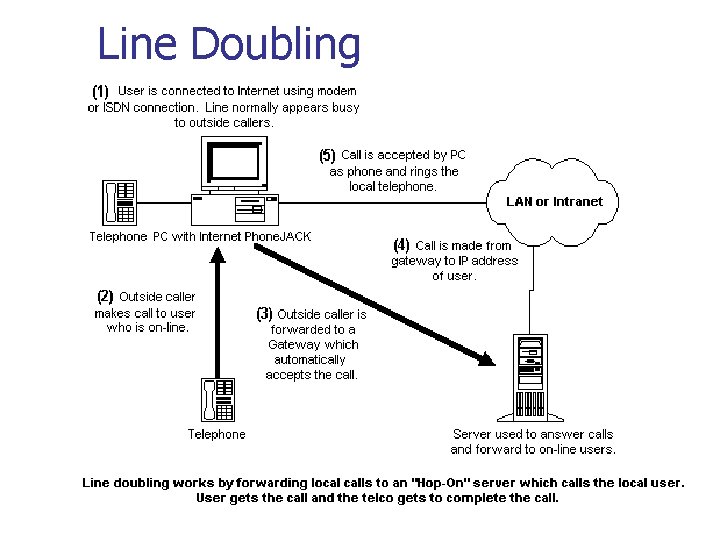 Line Doubling

(1) User is connected to Internet using modem or ISDN connection. Line normally appears busy to outside callers.

(5) Call is accepted by PC as phone and rings the local telephone.

LAN or Intranet

Telephone PC with Internet PhoneJACK

(4) Call is made from gateway to IP address of user.

(2) Outside caller makes call to user who is on-line.

(3) Outside caller is forwarded to a Gateway which automatically accepts the call.

Telephone

Server used to answer calls and forward to on-line users.

Line doubling works by forwarding local calls to an "Hop-On" server which calls the local user. User gets the call and the telco gets to complete the call.