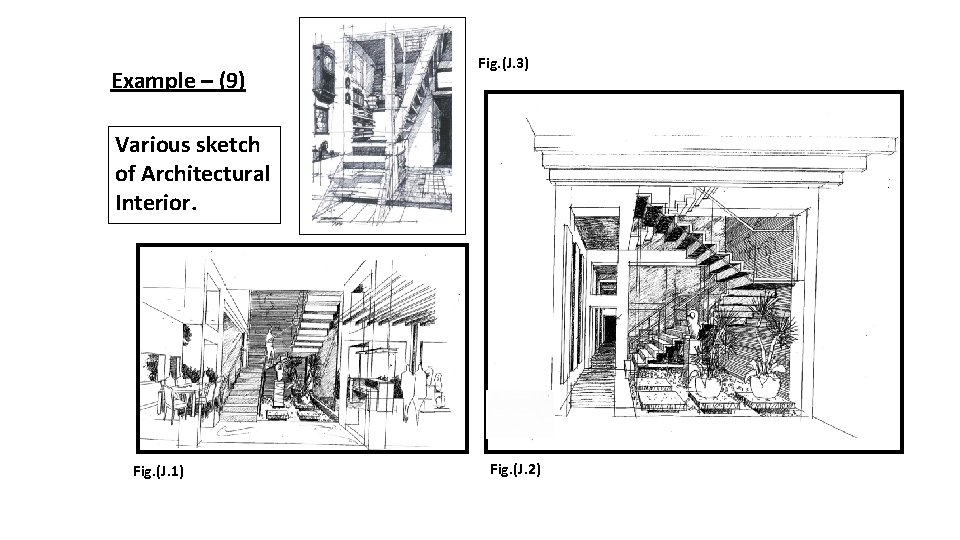 Example – (9)

Various sketch of Architectural Interior.

Fig.(J.3)

Fig.(J.1)

Fig.(J.2)