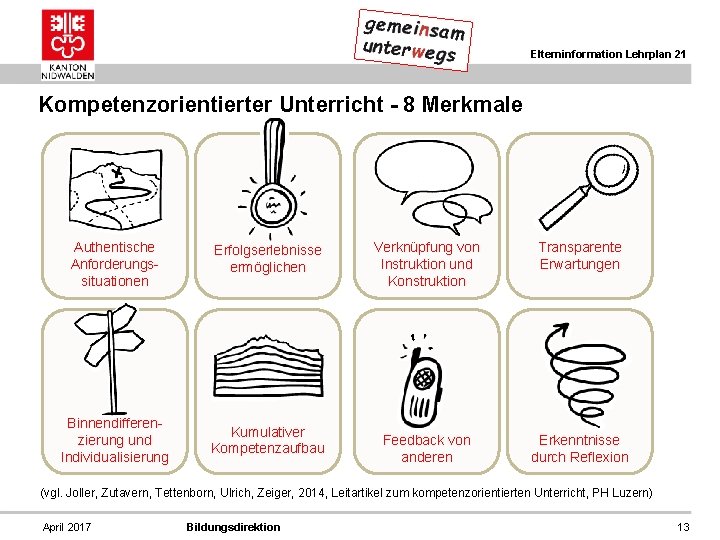 KANTON NIDWALDEN

gemeinsam unterwegs

Elterninformation Lehrplan 21

Kompetenzorientierter Unterricht - 8 Merkmale

Authentische Anforderungssituationen

Erfolgserlebnisse ermöglichen

Verknüpfung von Instruktion und Konstruktion

Transparente Erwartungen

Binnendifferenzierung und Individualisierung

Kumulativer Kompetenzaufbau

Feedback von anderen

Erkenntnisse durch Reflexion

(vgl. Joller, Zutavern, Tettenborn, Ulrich, Zeiger, 2014, Leitartikel zum kompetenzorientierten Unterricht, PH Luzern)

April 2017

Bildungsdirektion

13