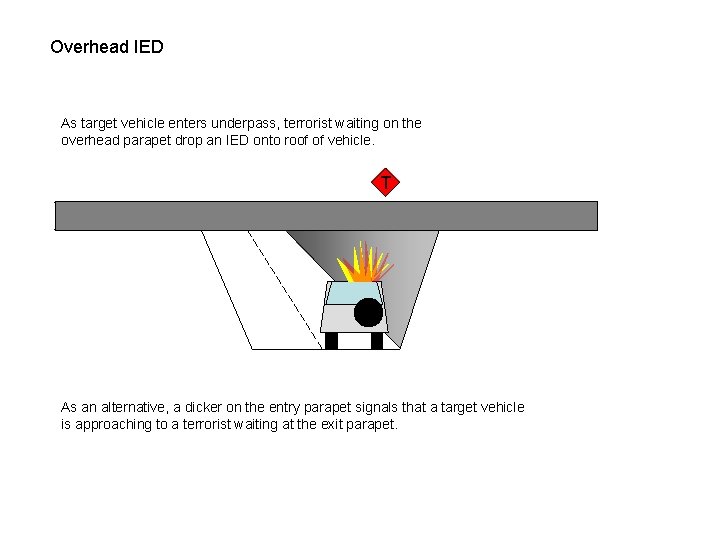 Overhead IED

As target vehicle enters underpass, terrorist waiting on the overhead parapet drop an IED onto roof of vehicle.

T

As an alternative, a dicker on the entry parapet signals that a target vehicle is approaching to a terrorist waiting at the exit parapet.