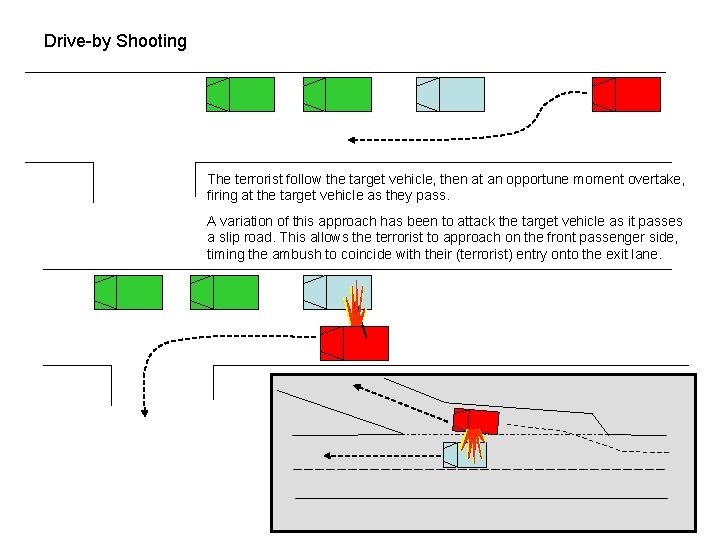 Drive-by Shooting

The terrorist follow the target vehicle, then at an opportune moment overtake, firing at the target vehicle as they pass.

A variation of this approach has been to attack the target vehicle as it passes a slip road. This allows the terrorist to approach on the front passenger side, timing the ambush to coincide with their (terrorist) entry onto the exit lane.