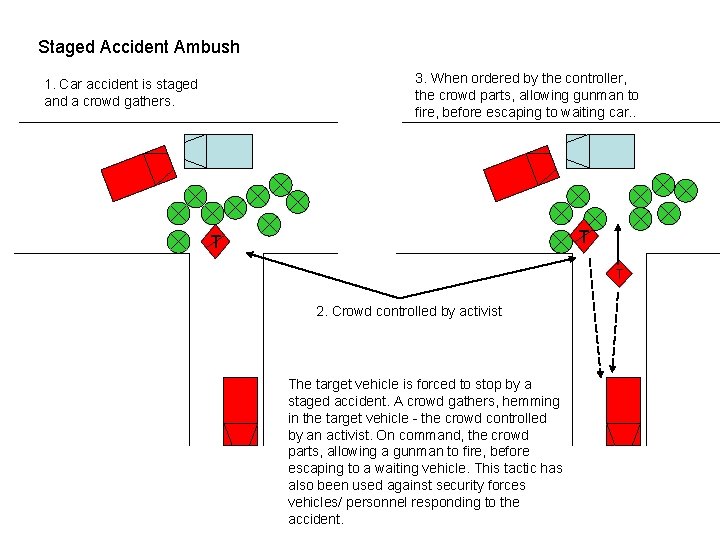 Staged Accident Ambush

1. Car accident is staged and a crowd gathers.

3. When ordered by the controller, the crowd parts, allowing gunman to fire, before escaping to waiting car..

T

T

T

2. Crowd controlled by activist

The target vehicle is forced to stop by a staged accident. A crowd gathers, hemming in the target vehicle - the crowd controlled by an activist. On command, the crowd parts, allowing a gunman to fire, before escaping to a waiting vehicle. This tactic has also been used against security forces vehicles/ personnel responding to the accident.