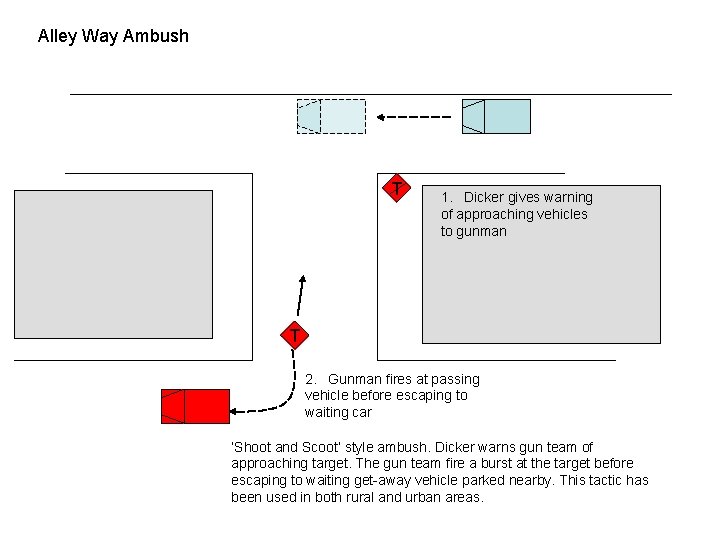 Alley Way Ambush

T

1. Dicker gives warning of approaching vehicles to gunman

T

2. Gunman fires at passing vehicle before escaping to waiting car

'Shoot and Scoot' style ambush. Dicker warns gun team of approaching target. The gun team fire a burst at the target before escaping to waiting get-away vehicle parked nearby. This tactic has been used in both rural and urban areas.