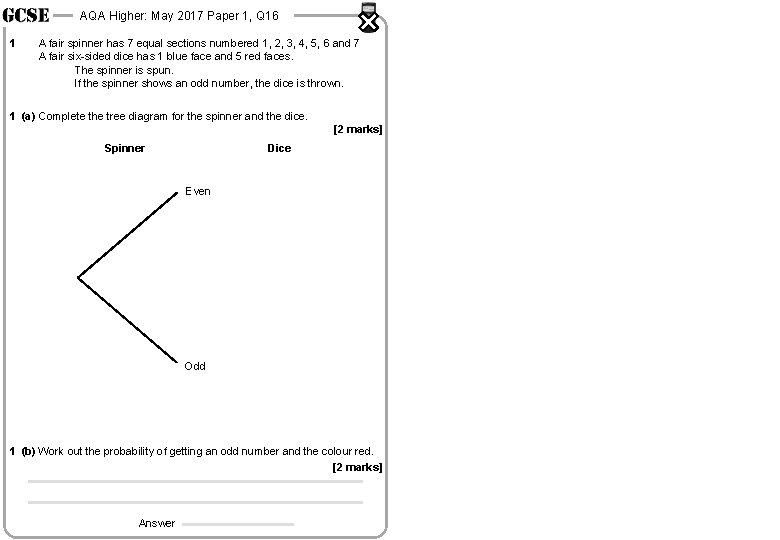 GCSE — AQA Higher: May 2017 Paper 1, Q16

1 A fair spinner has 7 equal sections numbered 1, 2, 3, 4, 5, 6 and 7
A fair six-sided dice has 1 blue face and 5 red faces.
The spinner is spun.
If the spinner shows an odd number, the dice is thrown.

1 (a) Complete the tree diagram for the spinner and the dice.
[2 marks]

Spinner

Dice

Even

Odd

1 (b) Work out the probability of getting an odd number and the colour red.
[2 marks]

Answer