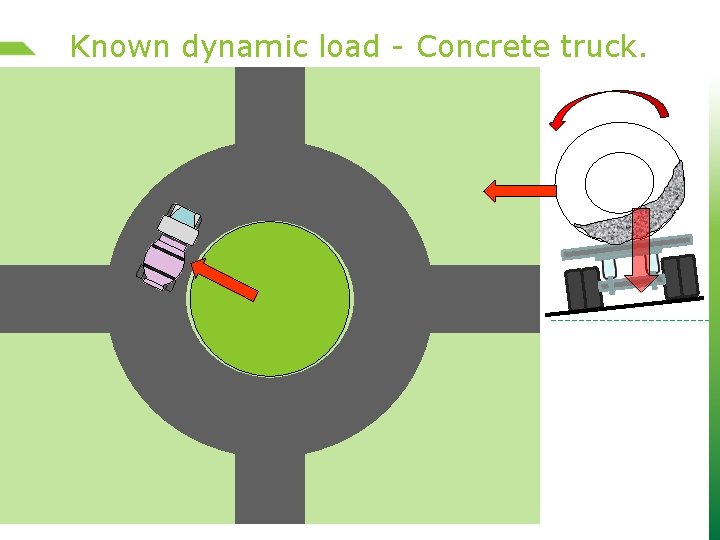 Known dynamic load - Concrete truck.