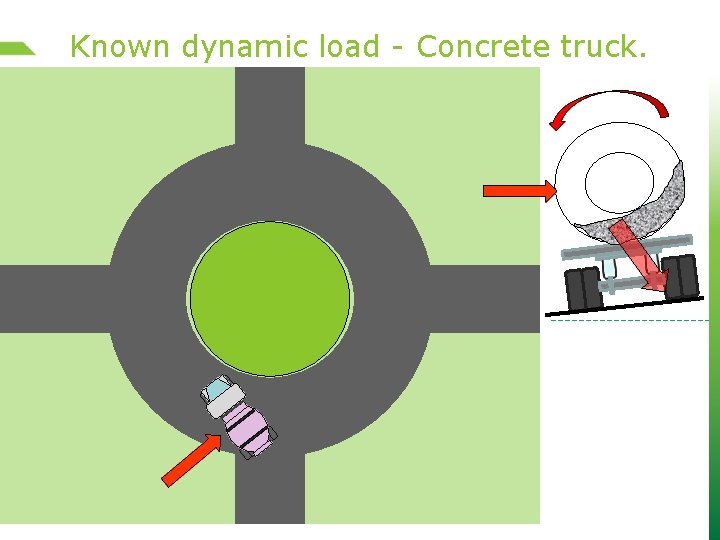 Known dynamic load - Concrete truck.