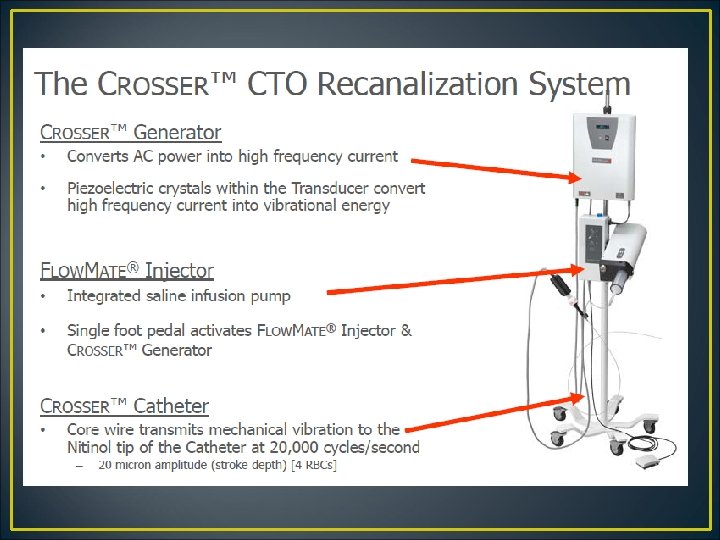 The CROSSER™ CTO Recanalization System

CROSSER™ Generator

• Converts AC power into high frequency current

• Piezoelectric crystals within the Transducer convert high frequency current into vibrational energy

FLOWMATE® Injector

• Integrated saline infusion pump

• Single foot pedal activates FLOWMATE® Injector & CROSSER™ Generator

CROSSER™ Catheter

• Core wire transmits mechanical vibration to the Nitinol tip of the Catheter at 20,000 cycles/second

– 20 micron amplitude (stroke depth) [4 RBCs]