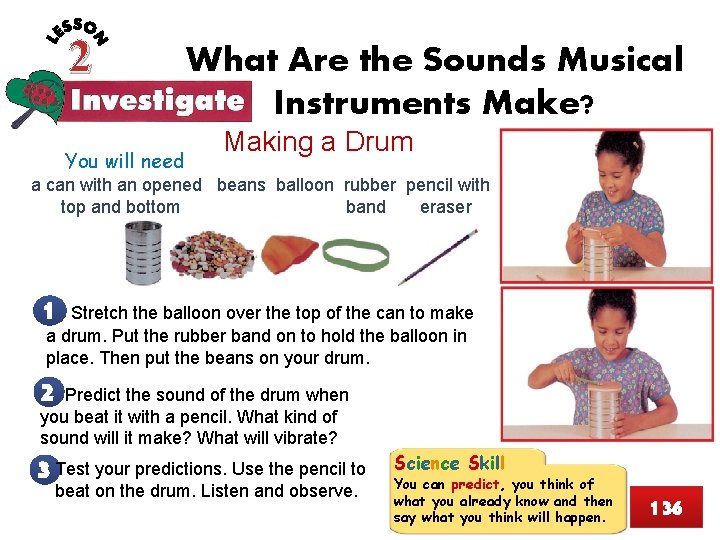 LESSON 2

Investigate

What Are the Sounds Musical Instruments Make?

Making a Drum

You will need

a can with an opened top and bottom

beans

balloon

rubber band

pencil with eraser

1 Stretch the balloon over the top of the can to make a drum. Put the rubber band on to hold the balloon in place. Then put the beans on your drum.

2 Predict the sound of the drum when you beat it with a pencil. What kind of sound will it make? What will vibrate?

3 Test your predictions. Use the pencil to beat on the drum. Listen and observe.

Science Skill

You can predict, you think of what you already know and then say what you think will happen.

136