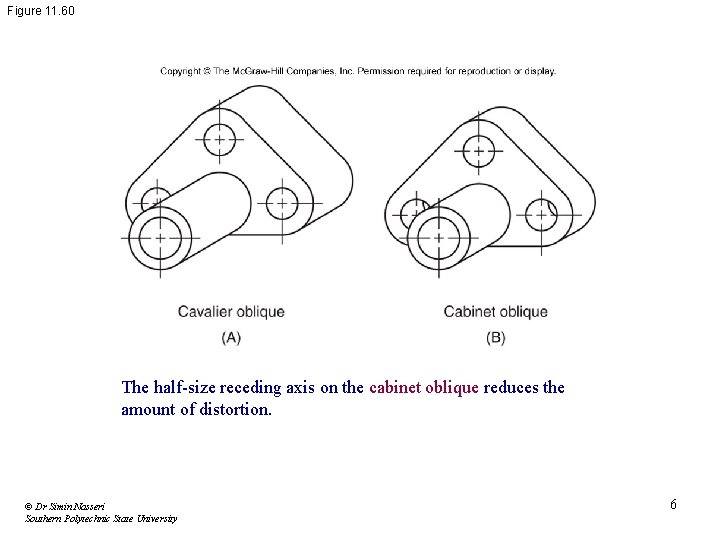 Figure 11.60

Copyright © The McGraw-Hill Companies, Inc. Permission required for reproduction or display.

Cavalier oblique
(A)

Cabinet oblique
(B)

The half-size receding axis on the cabinet oblique reduces the amount of distortion.

© Dr Simin Nasseri
Southern Polytechnic State University

6