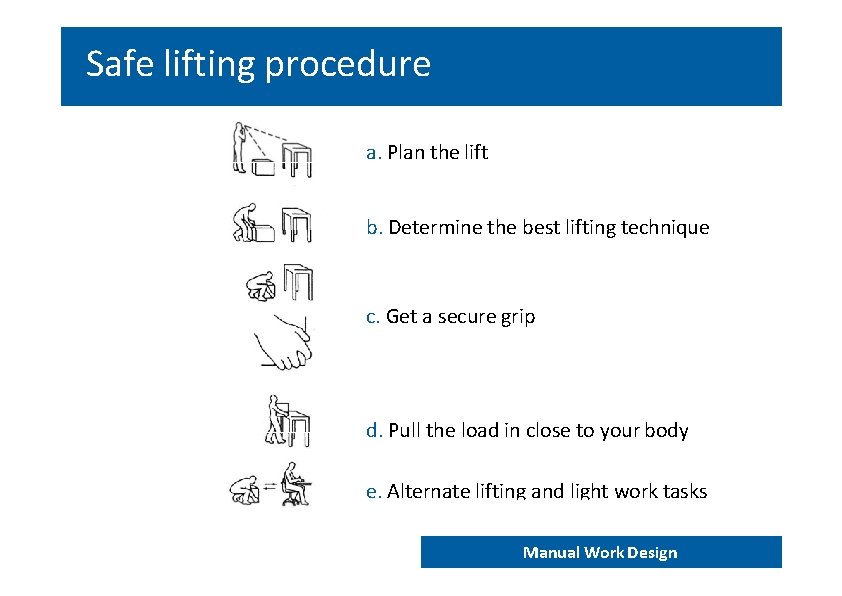 Safe lifting procedure

a. Plan the lift

b. Determine the best lifting technique

c. Get a secure grip

d. Pull the load in close to your body

e. Alternate lifting and light work tasks

Manual Work Design