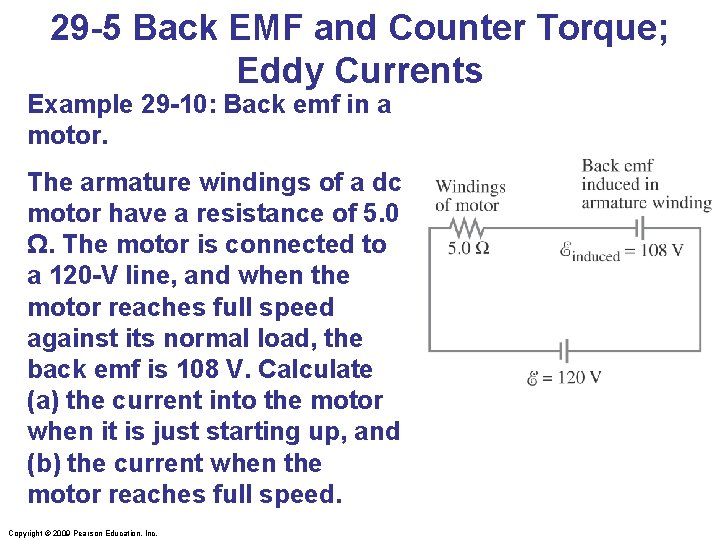 29-5 Back EMF and Counter Torque; Eddy Currents

Example 29-10: Back emf in a motor.

The armature windings of a dc motor have a resistance of 5.0 Ω. The motor is connected to a 120-V line, and when the motor reaches full speed against its normal load, the back emf is 108 V. Calculate (a) the current into the motor when it is just starting up, and (b) the current when the motor reaches full speed.

Windings of motor

5.0 Ω

Back emf induced in armature winding

$\mathscr{E}_{\text{induced}} = 108$ V

$\mathscr{E} = 120$ V

Copyright © 2009 Pearson Education, Inc.