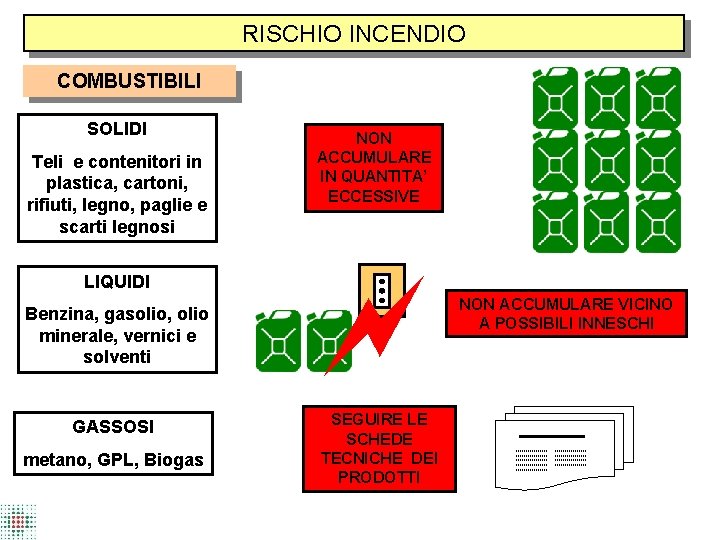 RISCHIO INCENDIO

COMBUSTIBILI

SOLIDI

Teli e contenitori in plastica, cartoni, rifiuti, legno, paglie e scarti legnosi

NON ACCUMULARE IN QUANTITA' ECCESSIVE

LIQUIDI

Benzina, gasolio, olio minerale, vernici e solventi

NON ACCUMULARE VICINO A POSSIBILI INNESCHI

GASSOSI

metano, GPL, Biogas

SEGUIRE LE SCHEDE TECNICHE DEI PRODOTTI