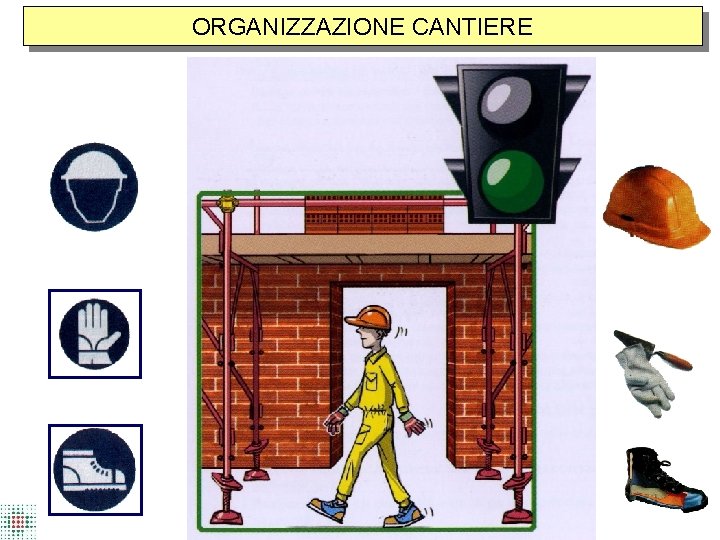 ORGANIZZAZIONE CANTIERE