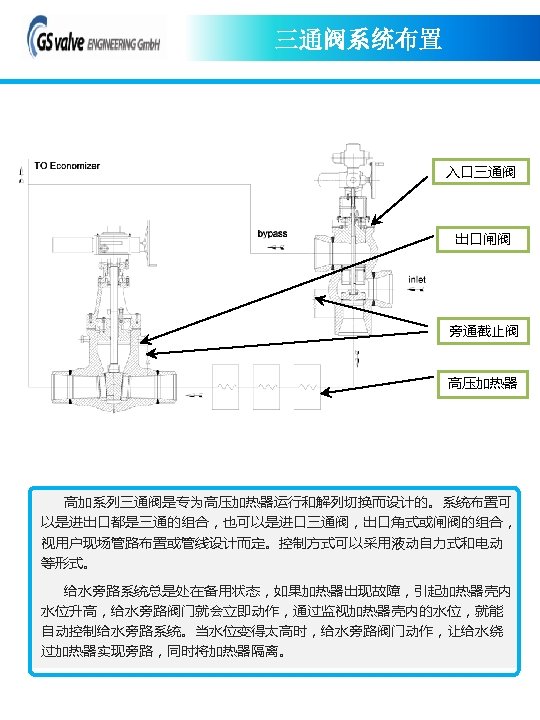 GS valve ENGINEERING GmbH

三通阀系统布置

TO Economizer

bypass

inlet

入口三通阀

出口闸阀

旁通截止阀

高压加热器

高加系列三通阀是专为高压加热器运行和解列切换而设计的。系统布置可以是进出口都是三通的组合，也可以是进口三通阀，出口角式或闸阀的组合，视用户现场管路布置或管线设计而定。控制方式可以采用液动自力式和电动等形式。

给水旁路系统总是处在备用状态，如果加热器出现故障，引起加热器壳内水位升高，给水旁路阀门就会立即动作，通过监视加热器壳内的水位，就能自动控制给水旁路系统。当水位变得太高时，给水旁路阀门动作，让给水绕过加热器实现旁路，同时将加热器隔离。