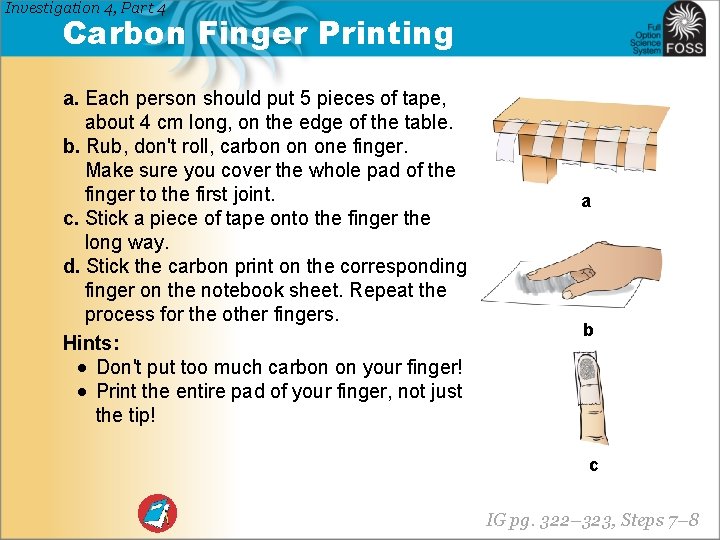 Investigation 4, Part 4
Carbon Finger Printing

Full Option Science System FOSS

a. Each person should put 5 pieces of tape, about 4 cm long, on the edge of the table.
b. Rub, don't roll, carbon on one finger. Make sure you cover the whole pad of the finger to the first joint.
c. Stick a piece of tape onto the finger the long way.
d. Stick the carbon print on the corresponding finger on the notebook sheet. Repeat the process for the other fingers.

Hints:
• Don't put too much carbon on your finger!
• Print the entire pad of your finger, not just the tip!

a

b

c

IG pg. 322–323, Steps 7–8