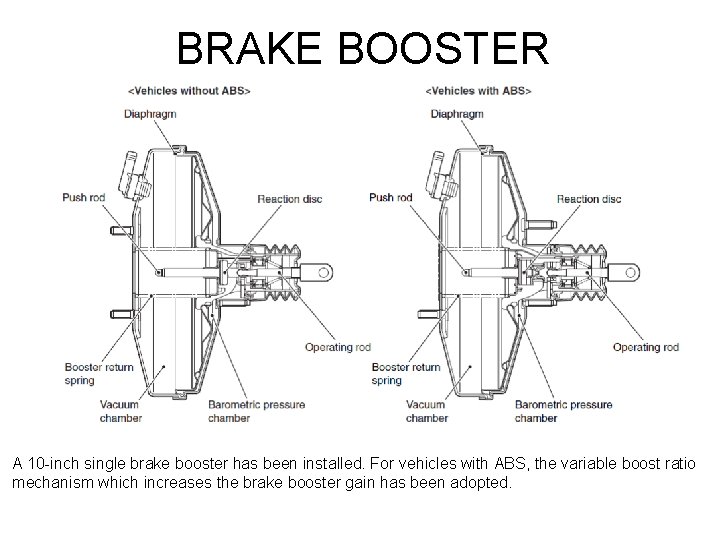 BRAKE BOOSTER

<Vehicles without ABS>

Diaphragm

Push rod

Reaction disc

Operating rod

Booster return spring

Vacuum chamber

Barometric pressure chamber

<Vehicles with ABS>

Diaphragm

Push rod

Reaction disc

Operating rod

Booster return spring

Vacuum chamber

Barometric pressure chamber

A 10-inch single brake booster has been installed. For vehicles with ABS, the variable boost ratio mechanism which increases the brake booster gain has been adopted.