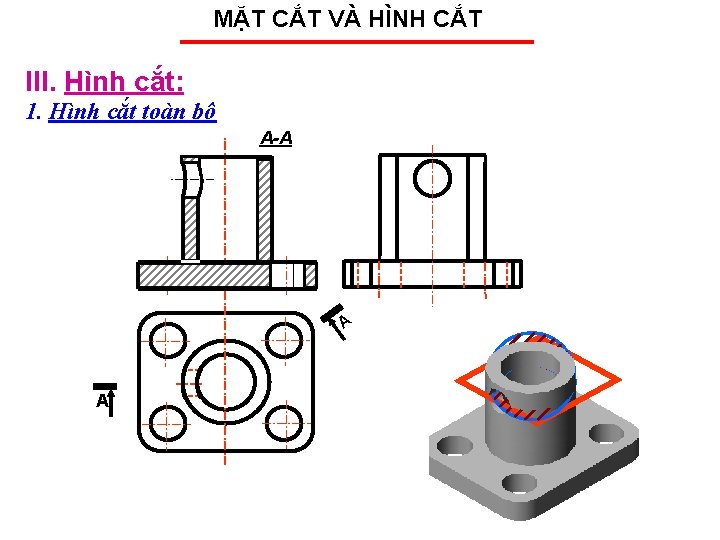 MẶT CẮT VÀ HÌNH CẮT

III. Hình cắt:

1. Hình cắt toàn bộ

A-A

A

A