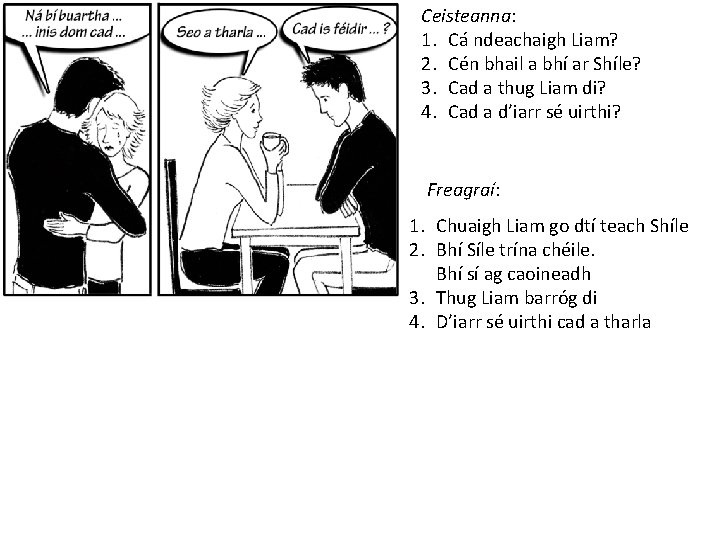 Ná bí buartha ...
... inis dom cad ...

Seo a tharla ...

Cad is féidir ... ?

Ceisteanna:
1. Cá ndeachaigh Liam?
2. Cén bhail a bhí ar Shíle?
3. Cad a thug Liam di?
4. Cad a d'iarr sé uirthi?

Freagraí:
1. Chuaigh Liam go dtí teach Shíle
2. Bhí Síle trína chéile.
Bhí sí ag caoineadh
3. Thug Liam barróg di
4. D'iarr sé uirthi cad a tharla