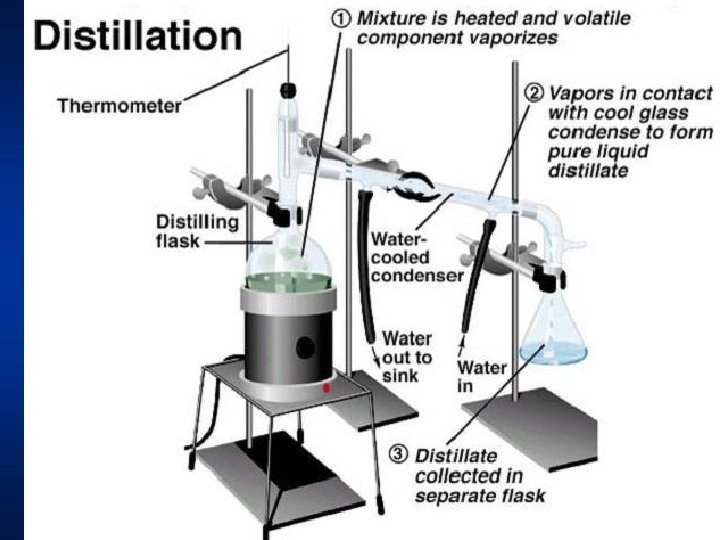 Distillation

① Mixture is heated and volatile component vaporizes

Thermometer

② Vapors in contact with cool glass condense to form pure liquid distillate

Distilling flask

Water-cooled condenser

Water out to sink

Water in

③ Distillate collected in separate flask