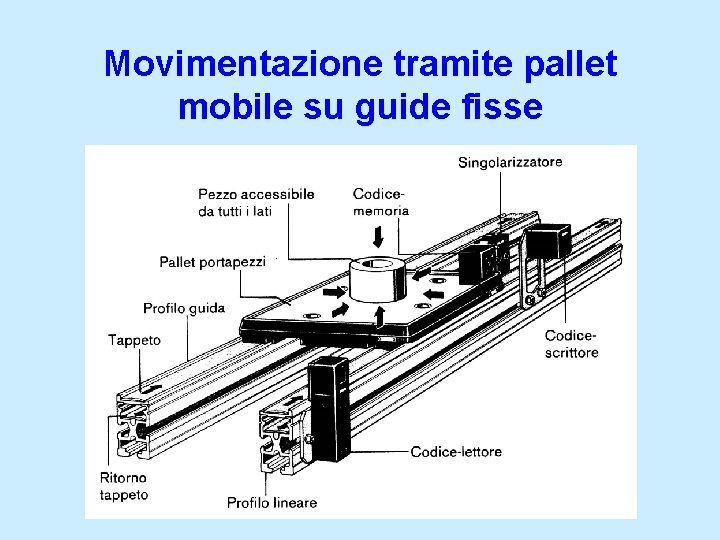 Movimentazione tramite pallet mobile su guide fisse

Singolarizzatore

Pezzo accessibile da tutti i lati

Codice-memoria

Pallet portapezzi

Profilo guida

Tappeto

Codice-scrittore

Codice-lettore

Ritorno tappeto

Profilo lineare