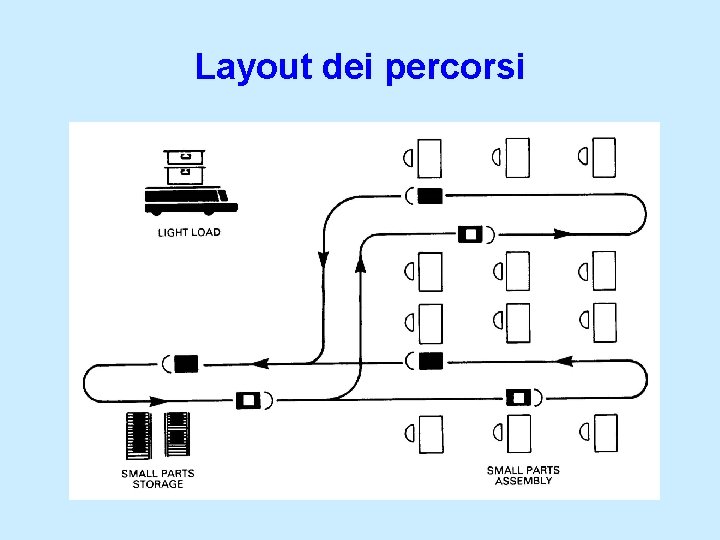 Layout dei percorsi

LIGHT LOAD

SMALL PARTS
STORAGE

SMALL PARTS
ASSEMBLY