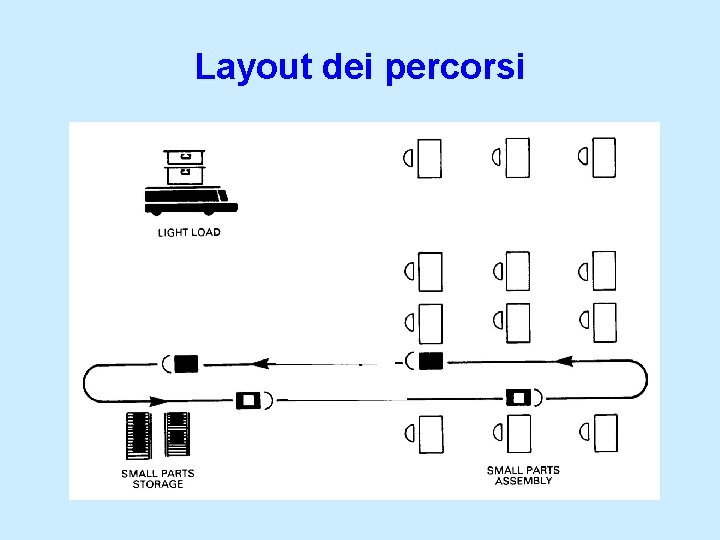 Layout dei percorsi

LIGHT LOAD

SMALL PARTS STORAGE

SMALL PARTS ASSEMBLY