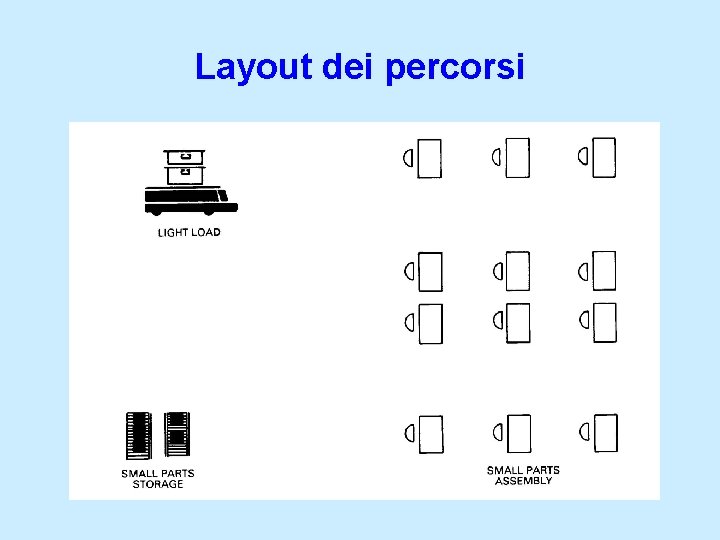 Layout dei percorsi

LIGHT LOAD

SMALL PARTS STORAGE

SMALL PARTS ASSEMBLY