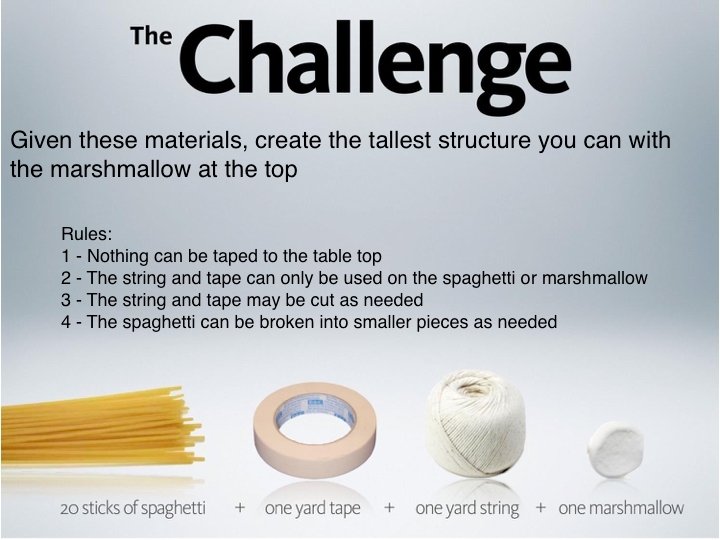 The Challenge

Given these materials, create the tallest structure you can with the marshmallow at the top

Rules:
1 - Nothing can be taped to the table top
2 - The string and tape can only be used on the spaghetti or marshmallow
3 - The string and tape may be cut as needed
4 - The spaghetti can be broken into smaller pieces as needed

20 sticks of spaghetti + one yard tape + one yard string + one marshmallow