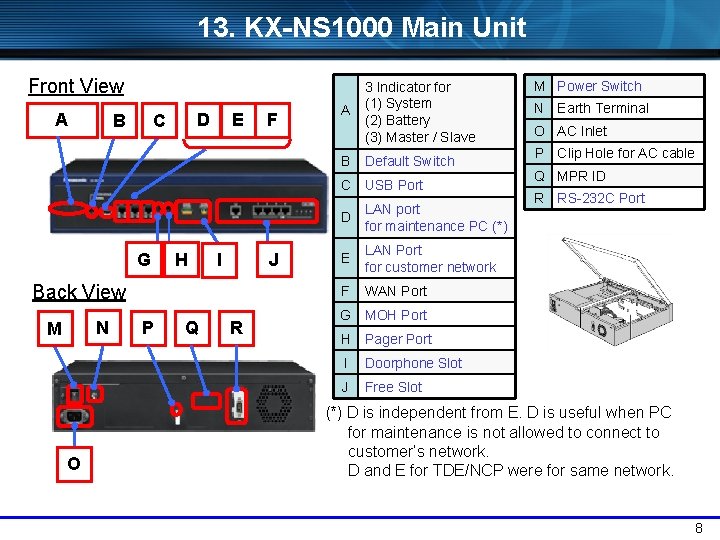 13. KX-NS1000 Main Unit

Front View

A B C D E F

G H I J

Back View

M N P Q R

O

| A | 3 Indicator for (1) System (2) Battery (3) Master / Slave |
|---|---|
| B | Default Switch |
| C | USB Port |
| D | LAN port for maintenance PC (*) |
| E | LAN Port for customer network |
| F | WAN Port |
| G | MOH Port |
| H | Pager Port |
| I | Doorphone Slot |
| J | Free Slot |

| M | Power Switch |
|---|---|
| N | Earth Terminal |
| O | AC Inlet |
| P | Clip Hole for AC cable |
| Q | MPR ID |
| R | RS-232C Port |

(*) D is independent from E. D is useful when PC for maintenance is not allowed to connect to customer's network.
D and E for TDE/NCP were for same network.

8