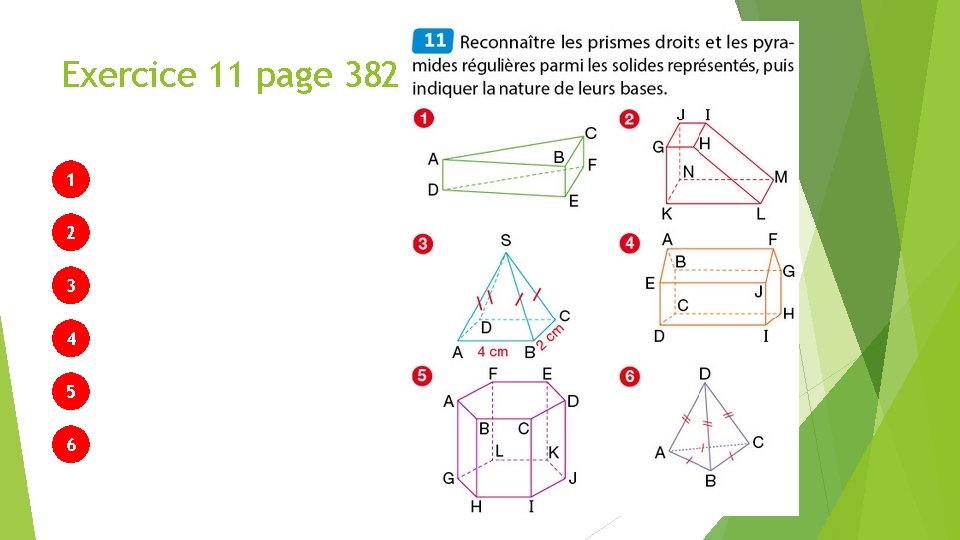 Exercice 11 page 382

1
2
3
4
5
6

11 Reconnaître les prismes droits et les pyramides régulières parmi les solides représentés, puis indiquer la nature de leurs bases.

1
A B C D E F

2
J I G H N M K L

3
S D C A B
4 cm
2 cm

4
A F B G E J C H D I

5
F E A D B C L K G J H I

6
D A C B